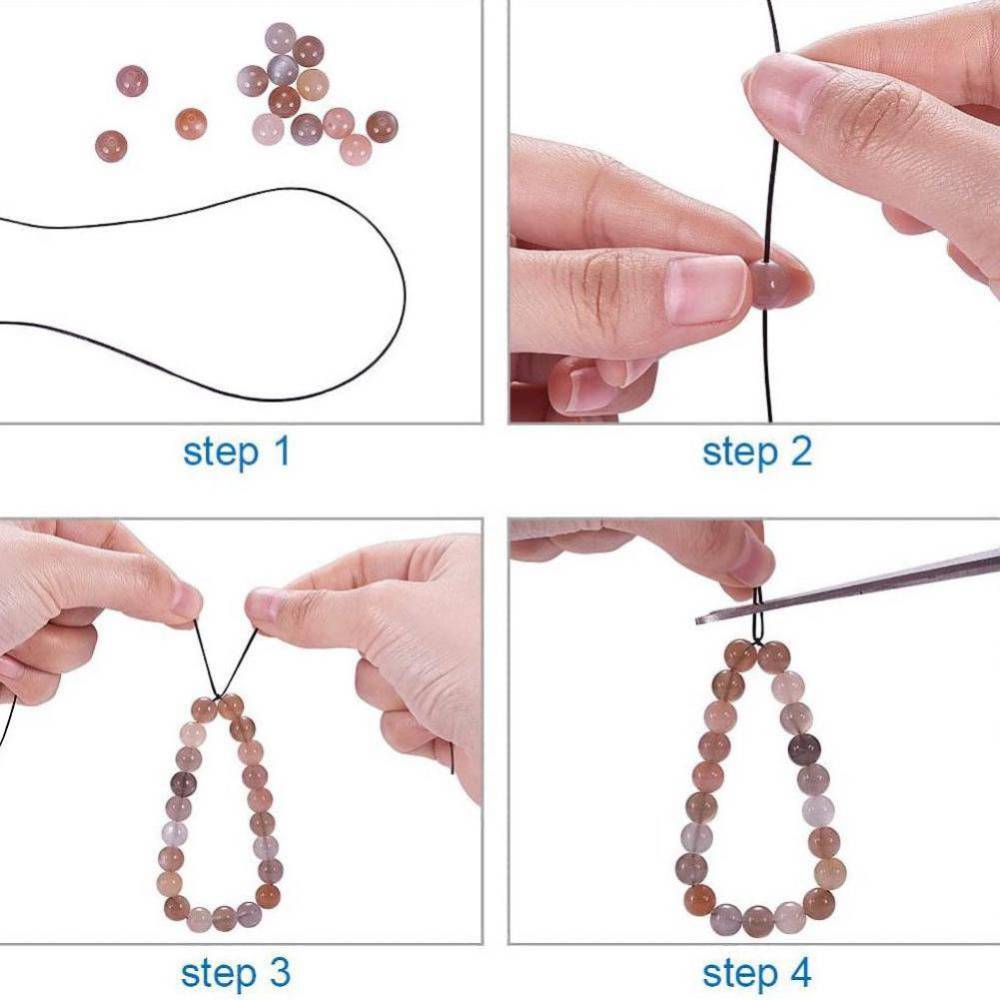 step 1

step 2

step 3

step 4